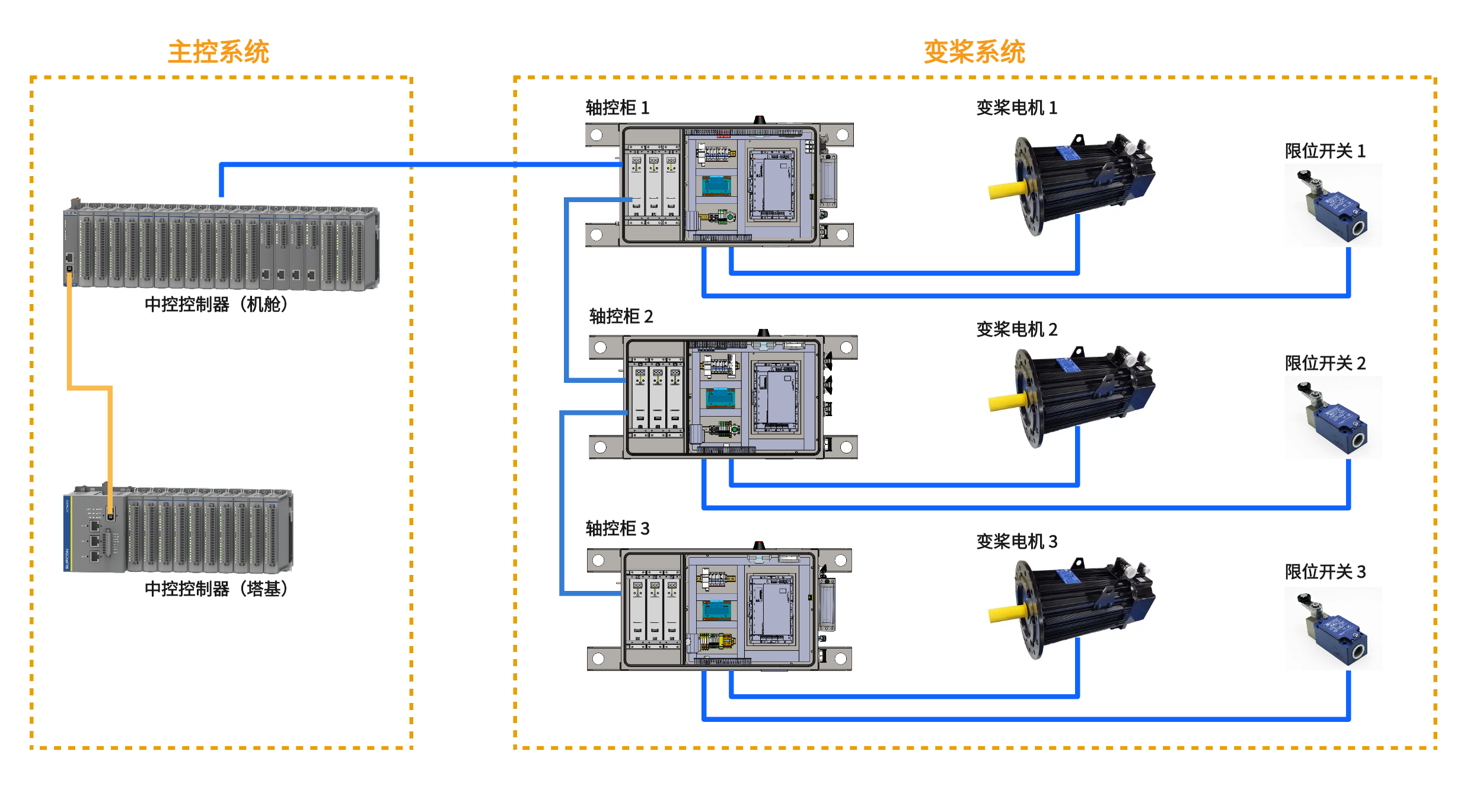 主控系统

中控控制器（机舱）

中控控制器（塔基）

变桨系统

轴控柜 1

变桨电机 1

限位开关 1

轴控柜 2

变桨电机 2

限位开关 2

轴控柜 3

变桨电机 3

限位开关 3